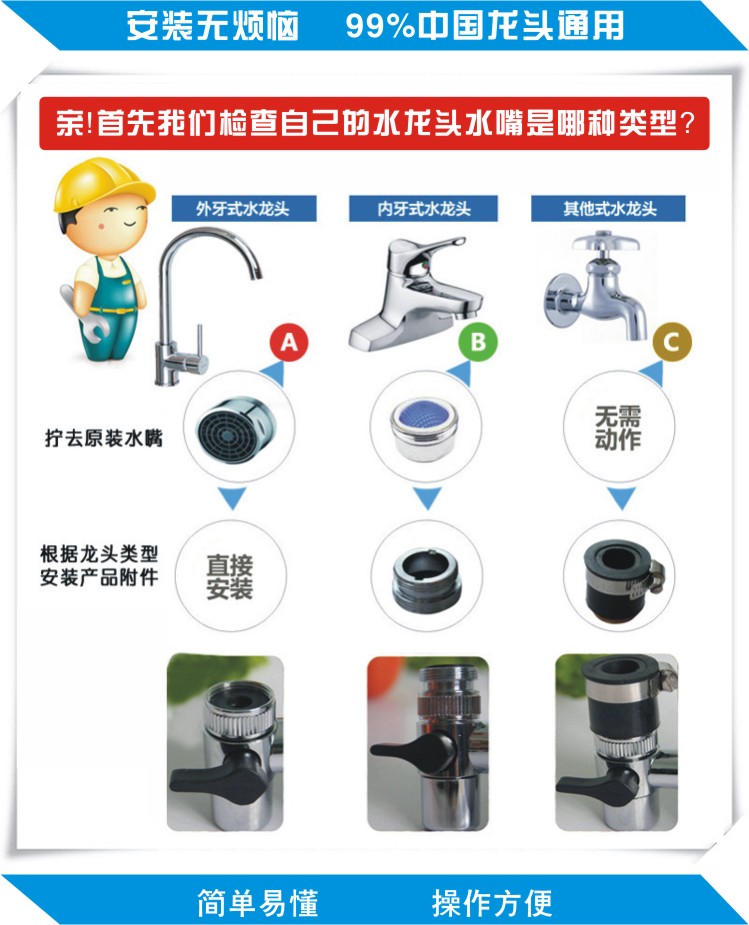 安装无烦恼　99%中国龙头通用

亲!首先我们检查自己的水龙头水嘴是哪种类型?

外牙式水龙头　内牙式水龙头　其他式水龙头

A　B　C

拧去原装水嘴

无需动作

根据龙头类型安装产品附件

直接安装

简单易懂　操作方便